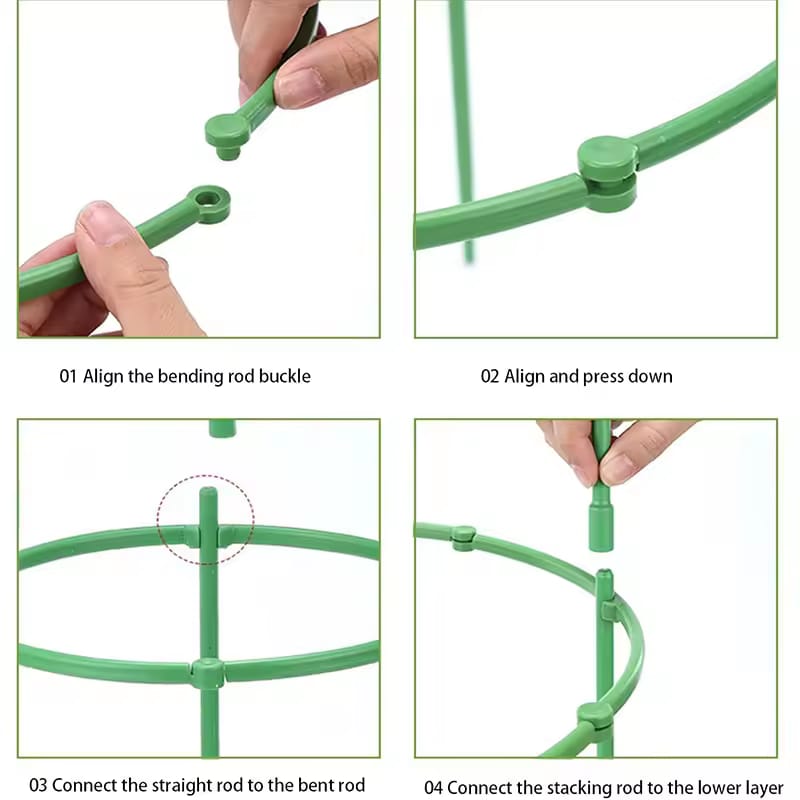 01 Align the bending rod buckle

02 Align and press down

03 Connect the straight rod to the bent rod

04 Connect the stacking rod to the lower layer