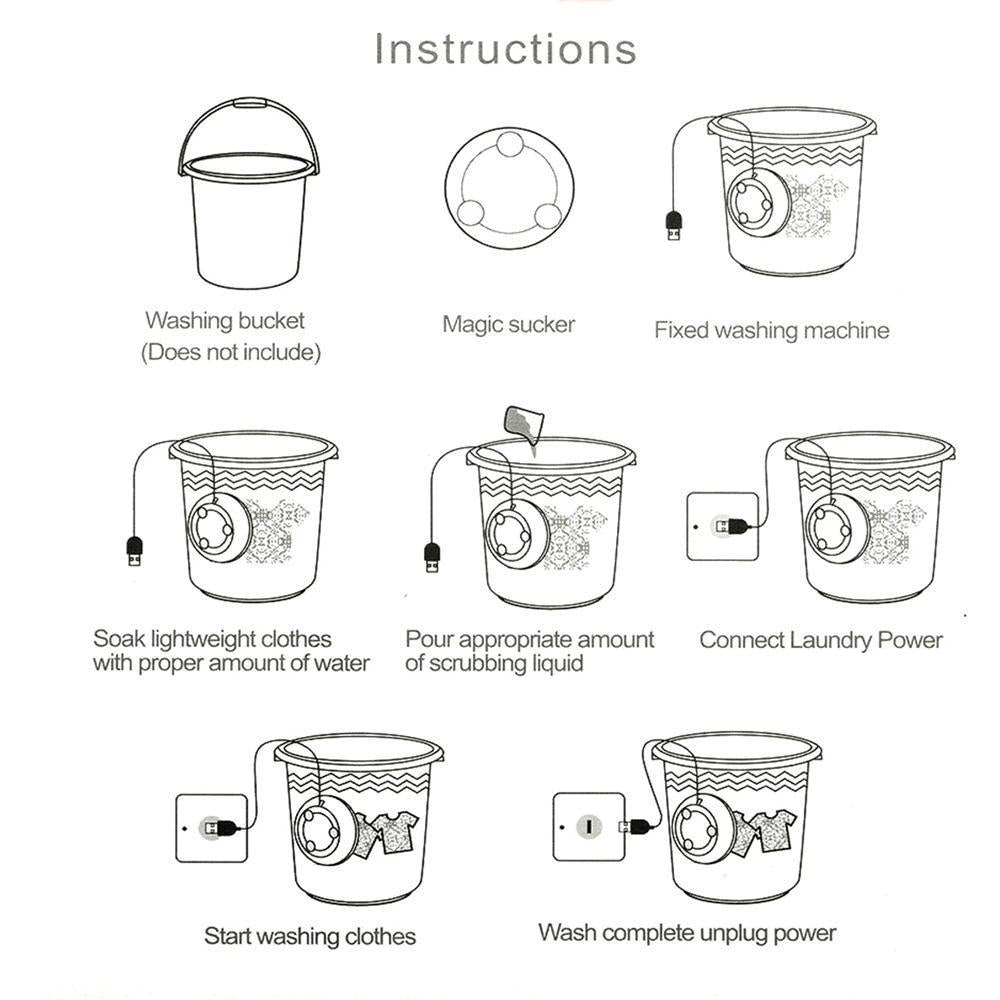 Instructions

Washing bucket
(Does not include)

Magic sucker

Fixed washing machine

Soak lightweight clothes with proper amount of water

Pour appropriate amount of scrubbing liquid

Connect Laundry Power

Start washing clothes

Wash complete unplug power